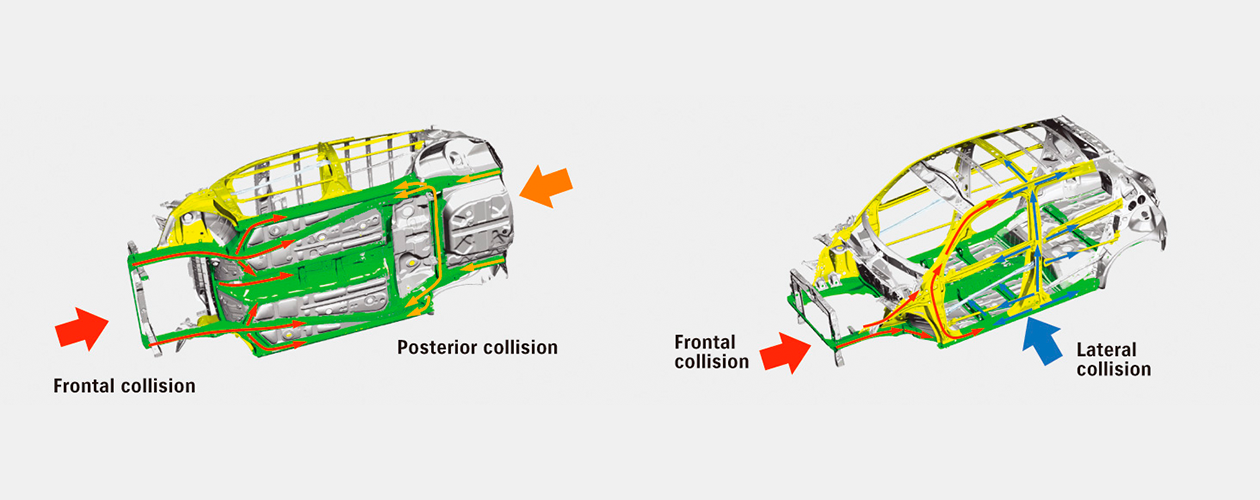 Posterior collision

Frontal collision

Frontal collision

Lateral collision